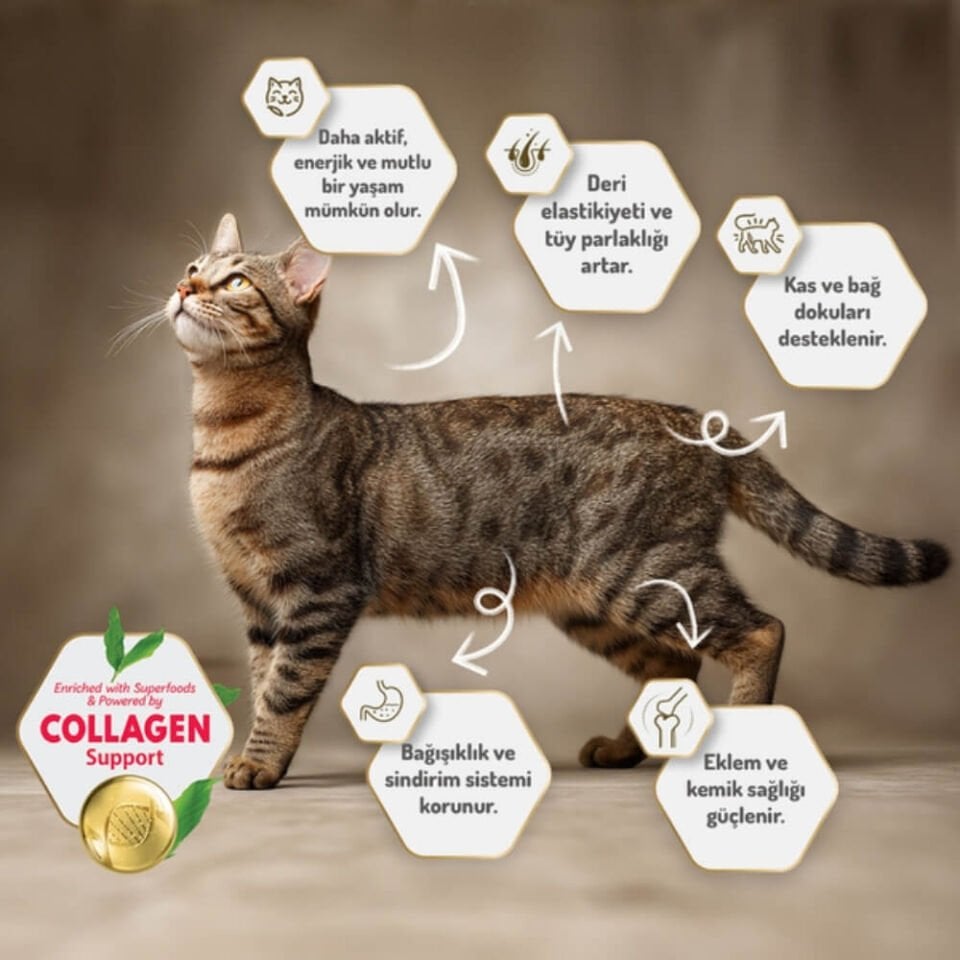 Daha aktif, enerjik ve mutlu bir yaşam mümkün olur.

Deri elastikiyeti ve tüy parlaklığı artar.

Kas ve bağ dokuları desteklenir.

Enriched with Superfoods & Powered by
COLLAGEN
Support

Bağışıklık ve sindirim sistemi korunur.

Eklem ve kemik sağlığı güçlenir.